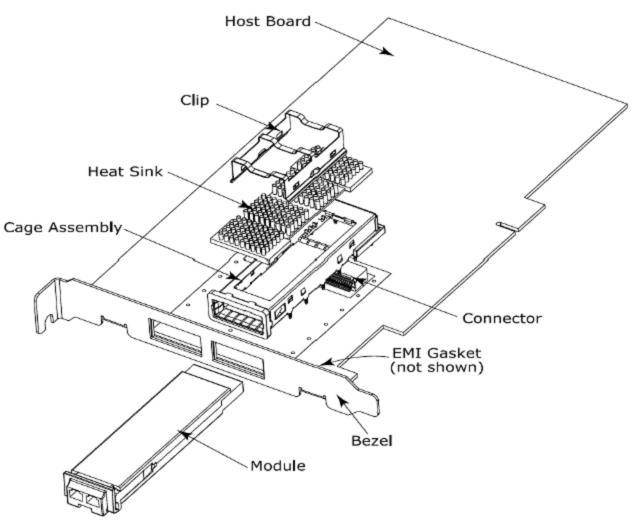 Host Board
Clip
Heat Sink
Cage Assembly
Connector
EMI Gasket
(not shown)
Bezel
Module